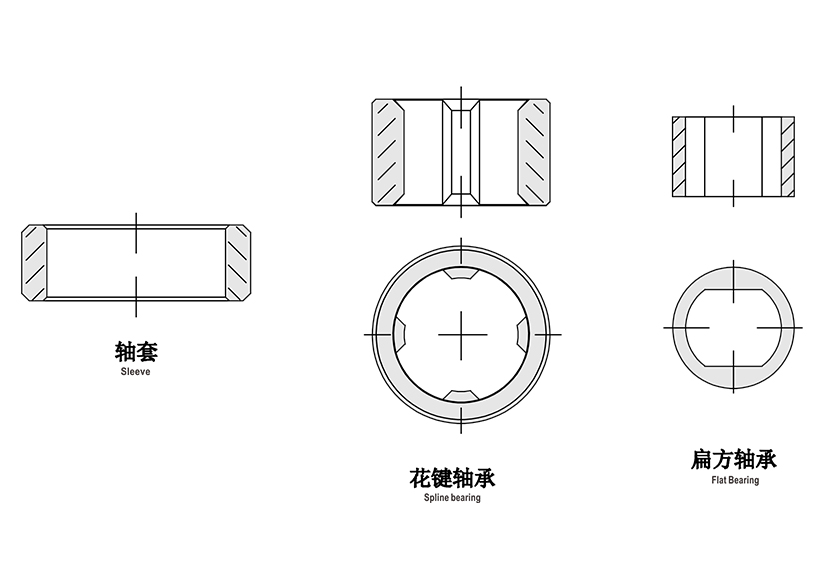 轴套
Sleeve

花键轴承
Spline bearing

扁方轴承
Flat Bearing